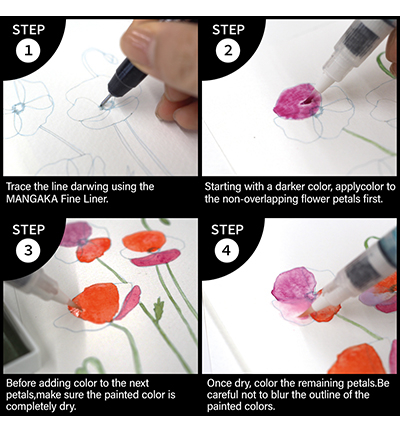 STEP
1

Trace the line darwing using the MANGAKA Fine Liner.

STEP
2

Starting with a darker color, applycolor to the non-overlapping flower petals first.

STEP
3

Before adding color to the next petals,make sure the painted color is completely dry.

STEP
4

Once dry, color the remaining petals.Be careful not to blur the outline of the painted colors.