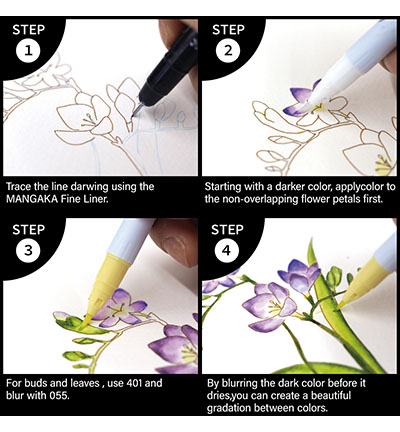 STEP
1

Trace the line darwing using the MANGAKA Fine Liner.

STEP
2

Starting with a darker color, applycolor to the non-overlapping flower petals first.

STEP
3

For buds and leaves , use 401 and blur with 055.

STEP
4

By blurring the dark color before it dries,you can create a beautiful gradation between colors.