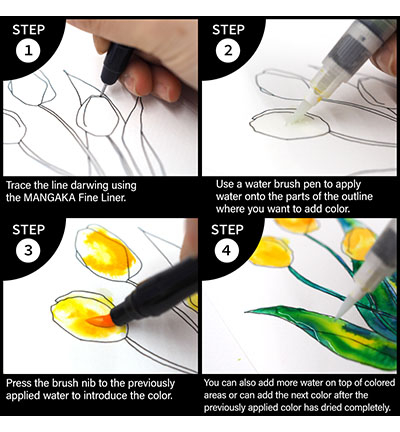 STEP
1

Trace the line darwing using the MANGAKA Fine Liner.

STEP
2

Use a water brush pen to apply water onto the parts of the outline where you want to add color.

STEP
3

Press the brush nib to the previously applied water to introduce the color.

STEP
4

You can also add more water on top of colored areas or can add the next color after the previously applied color has dried completely.