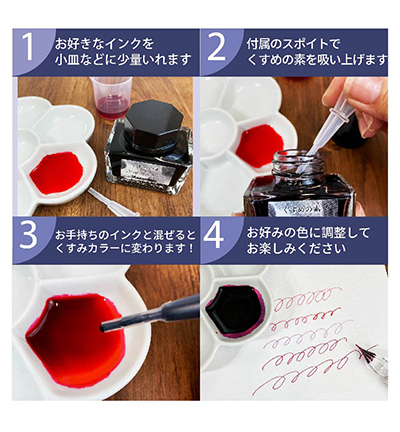 1
お好きなインクを
小皿などに少量いれます

2
付属のスポイトで
くすめの素を吸い上げます

くすめの素

3
お手持ちのインクと混ぜると
くすみカラーに変わります！

4
お好みの色に調整して
お楽しみください