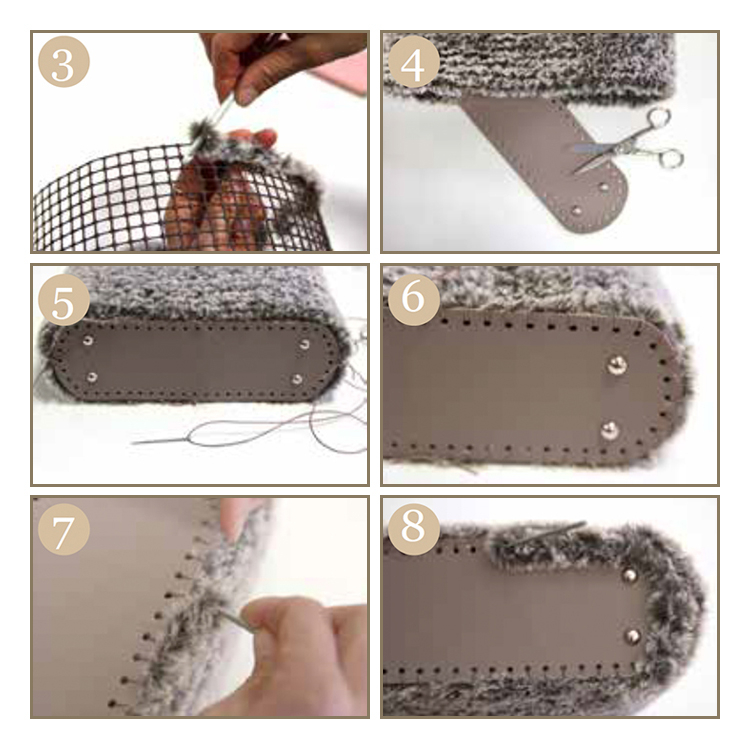 3

4

5

6

7

8